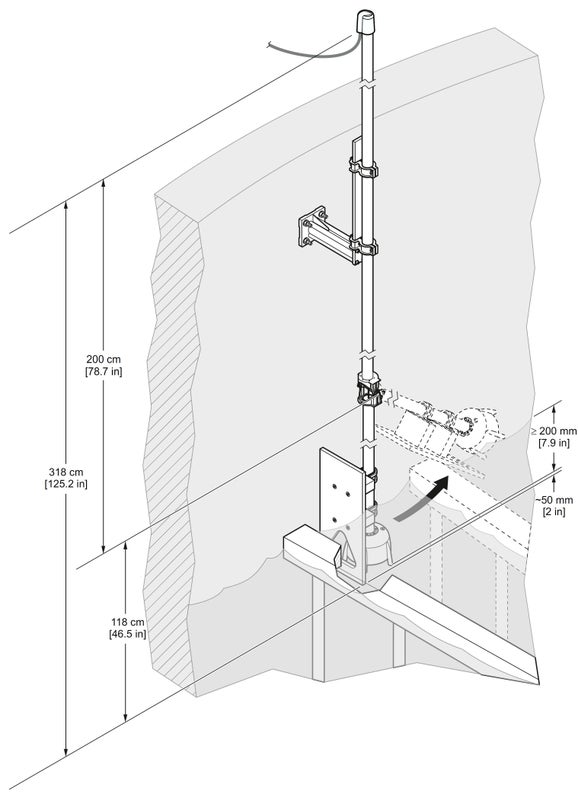 200 cm
[78.7 in]

318 cm
[125.2 in]

118 cm
[46.5 in]

≥ 200 mm
[7.9 in]

~50 mm
[2 in]