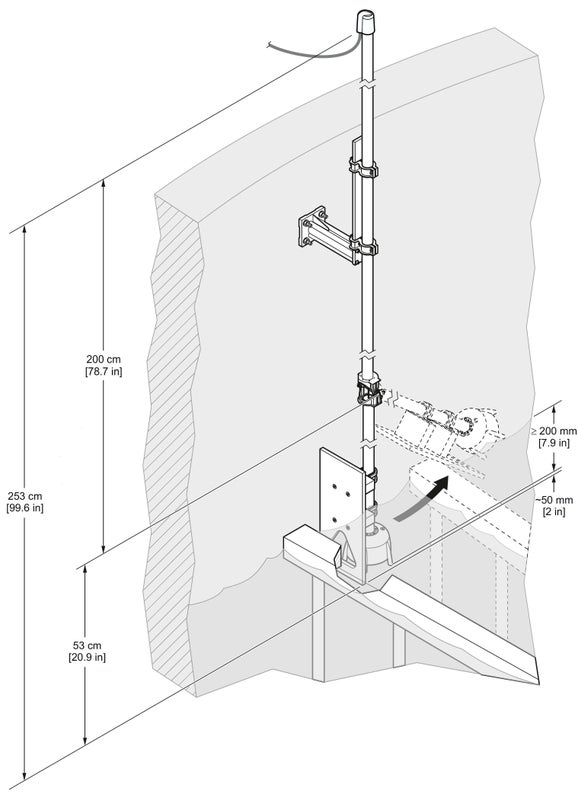 200 cm
[78.7 in]

253 cm
[99.6 in]

53 cm
[20.9 in]

≥ 200 mm
[7.9 in]

~50 mm
[2 in]